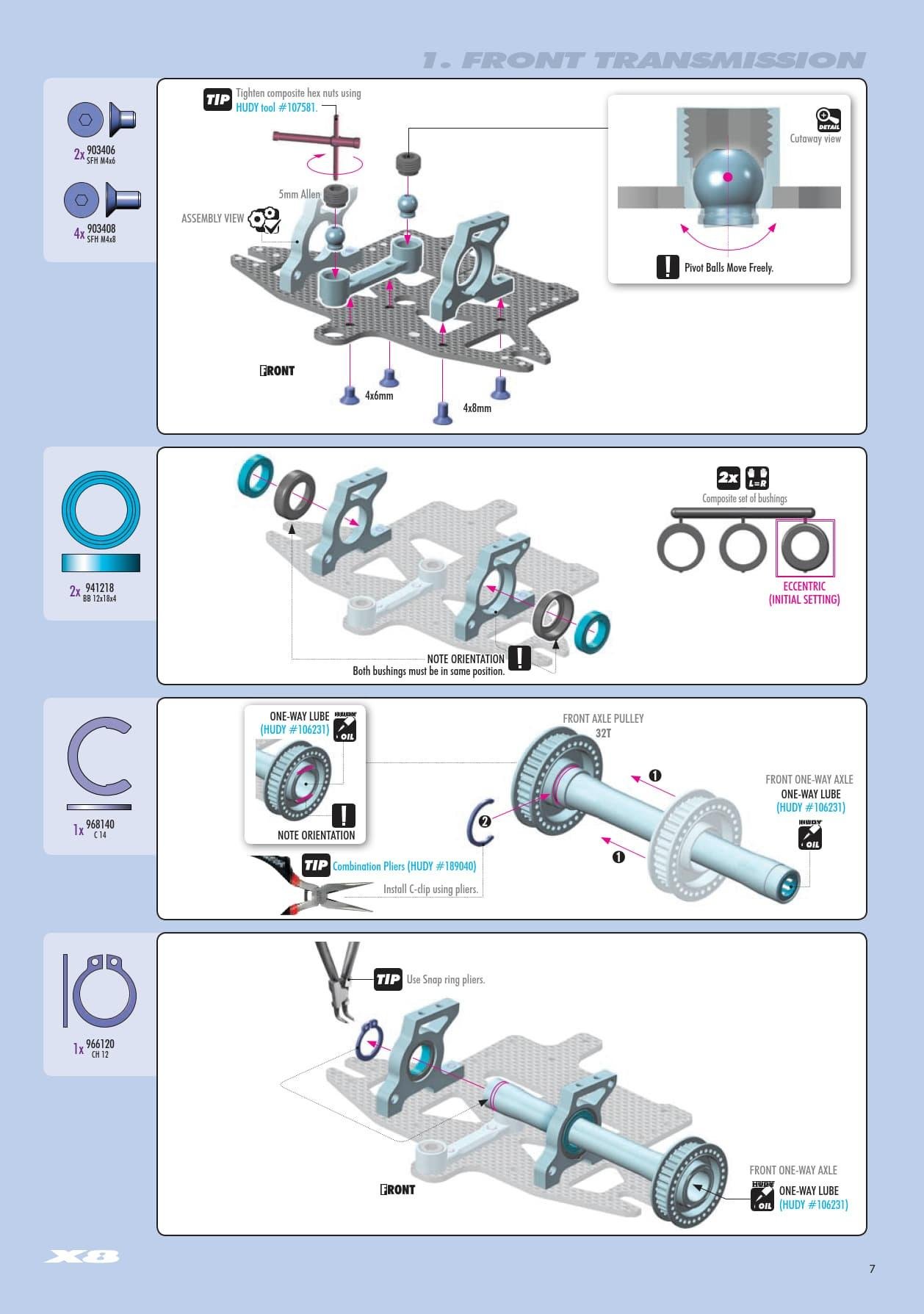 1. FRONT TRANSMISSION

2x 903406 SFH M4x6

4x 903408 SFH M4x8

TIP Tighten composite hex nuts using HUDY tool #107581.

5mm Allen

ASSEMBLY VIEW

FRONT

4x6mm

4x8mm

DETAIL

Cutaway view

Pivot Balls Move Freely.

2x 941218 BB 12x18x4

2x L=R

Composite set of bushings

ECCENTRIC (INITIAL SETTING)

NOTE ORIENTATION

Both bushings must be in same position.

1x 968140 C 14

ONE-WAY LUBE (HUDY #106231)

HUDY OIL

NOTE ORIENTATION

TIP Combination Pliers (HUDY #189040)

Install C-clip using pliers.

FRONT AXLE PULLEY 32T

1

2

1

FRONT ONE-WAY AXLE

ONE-WAY LUBE (HUDY #106231)

HUDY OIL

1x 966120 CH 12

TIP Use Snap ring pliers.

FRONT

FRONT ONE-WAY AXLE

HUDY OIL

ONE-WAY LUBE (HUDY #106231)

X8

7